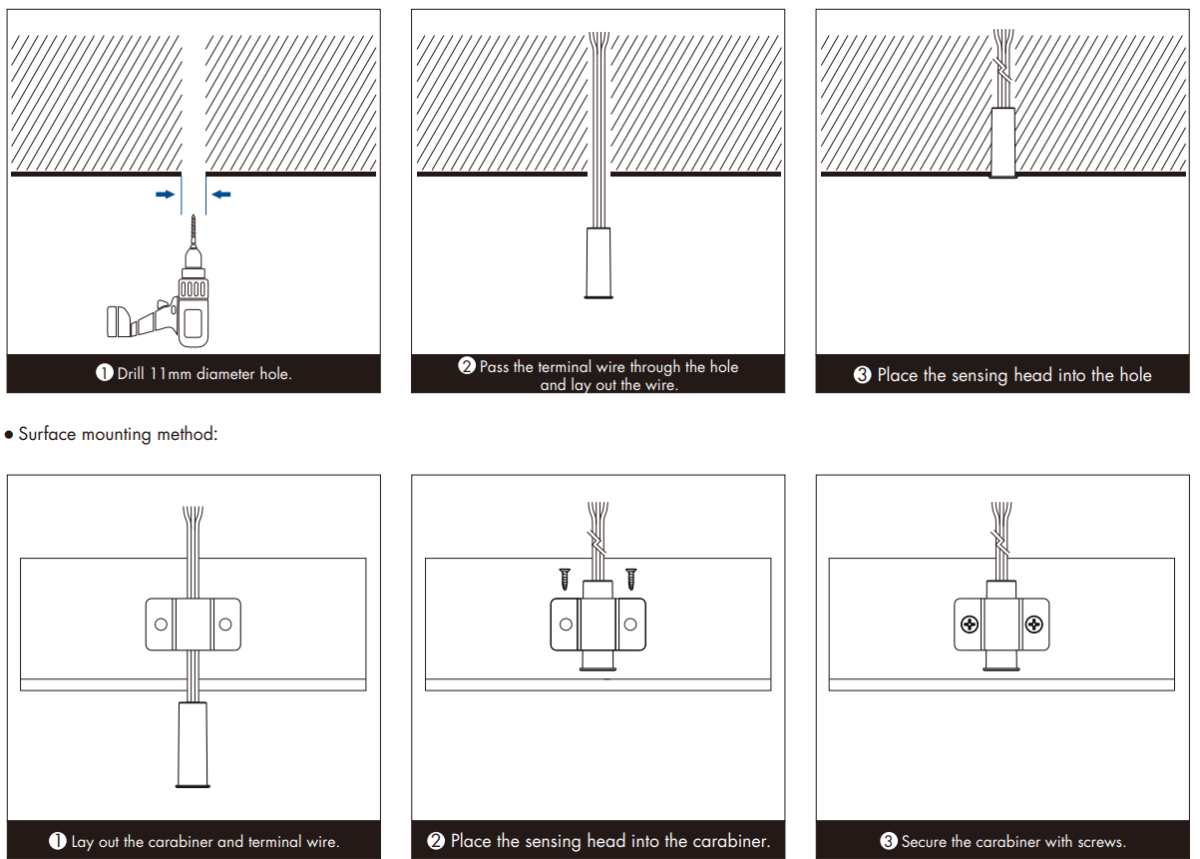 ❶ Drill 11mm diameter hole.

❷ Pass the terminal wire through the hole and lay out the wire.

❸ Place the sensing head into the hole

● Surface mounting method:

❶ Lay out the carabiner and terminal wire.

❷ Place the sensing head into the carabiner.

❸ Secure the carabiner with screws.