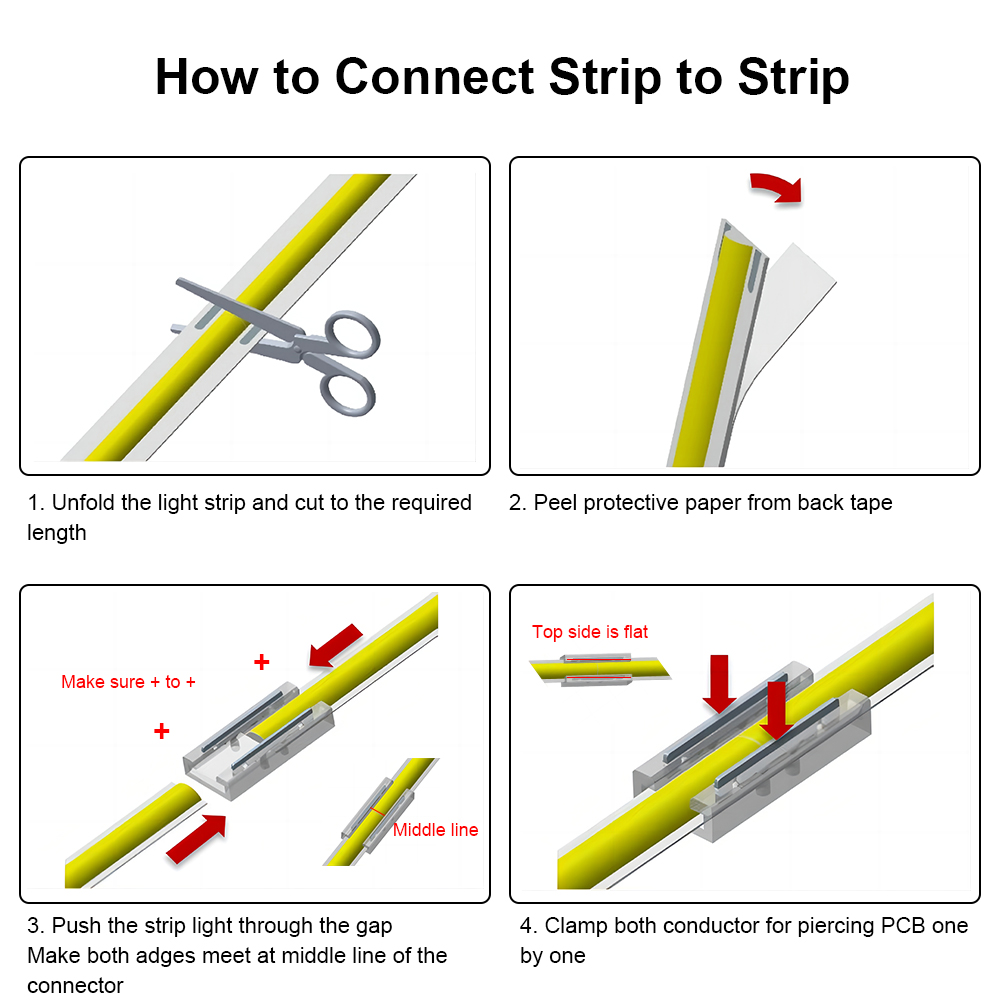 How to Connect Strip to Strip

1. Unfold the light strip and cut to the required length

2. Peel protective paper from back tape

Make sure + to +

+

+

Middle line

3. Push the strip light through the gap
Make both adges meet at middle line of the connector

Top side is flat

4. Clamp both conductor for piercing PCB one by one